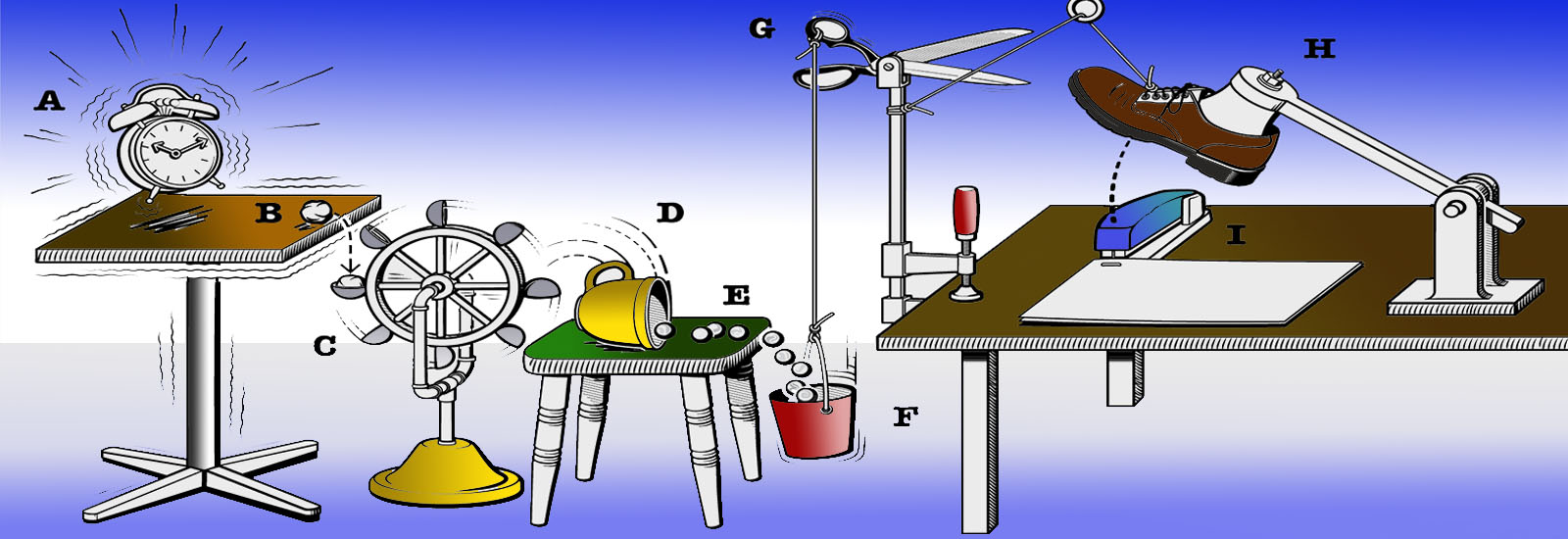 A
B
C
D
E
F
G
H
I